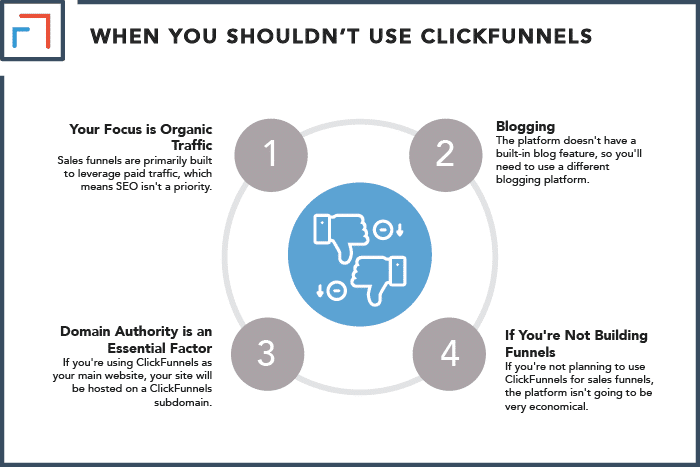 WHEN YOU SHOULDN'T USE CLICKFUNNELS

Your Focus is Organic Traffic
Sales funnels are primarily built to leverage paid traffic, which means SEO isn't a priority.

1

2

Blogging
The platform doesn't have a built-in blog feature, so you'll need to use a different blogging platform.

Domain Authority is an Essential Factor
If you're using ClickFunnels as your main website, your site will be hosted on a ClickFunnels subdomain.

3

4

If You're Not Building Funnels
If you're not planning to use ClickFunnels for sales funnels, the platform isn't going to be very economical.