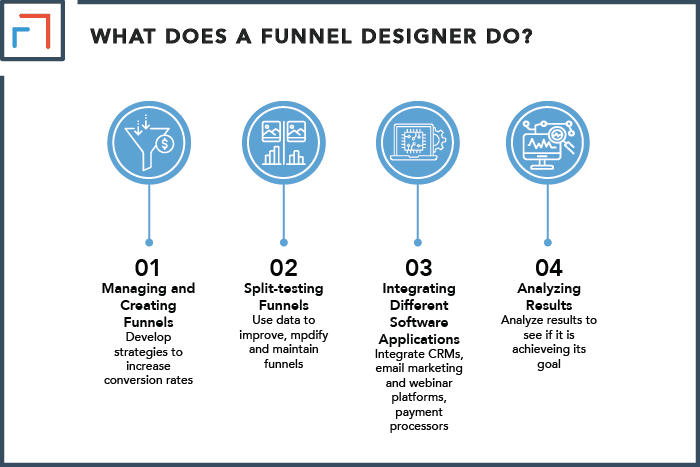 WHAT DOES A FUNNEL DESIGNER DO?

01
Managing and Creating Funnels
Develop strategies to increase conversion rates

02
Split-testing Funnels
Use data to improve, mpdify and maintain funnels

03
Integrating Different Software Applications
Integrate CRMs, email marketing and webinar platforms, payment processors

04
Analyzing Results
Analyze results to see if it is achieveing its goal